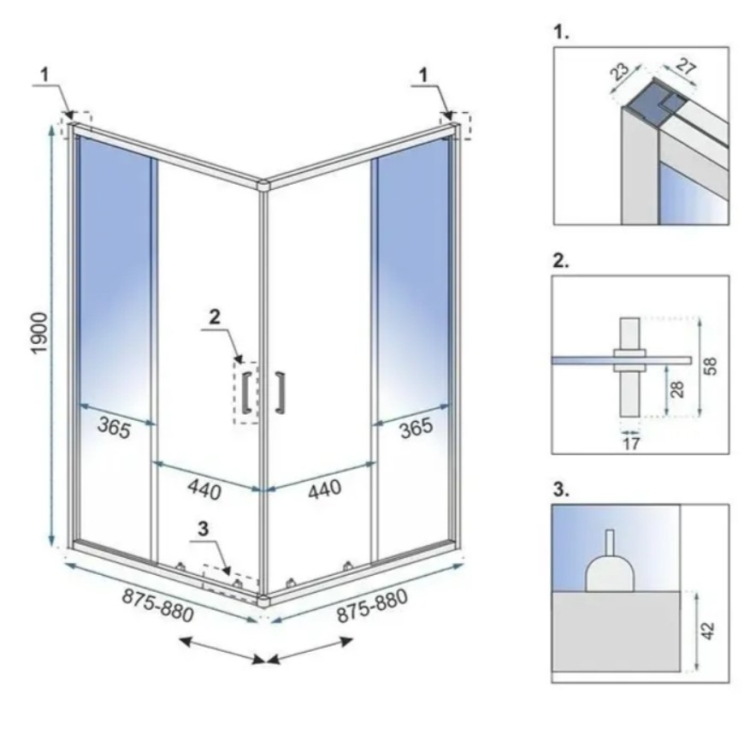 1
1
1900
2
365
365
440
440
3
875-880
875-880

1.
23
27

2.
58
28
17

3.
42