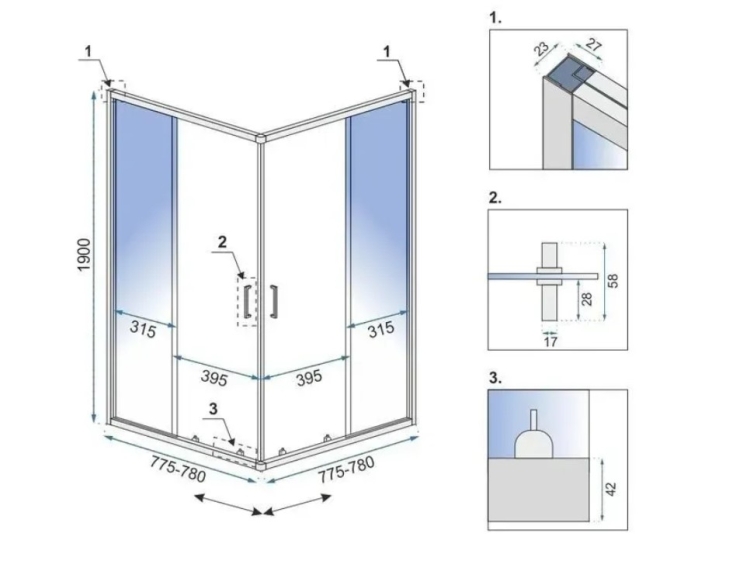 1
1
1900
2
315
315
395
395
3
775-780
775-780

1.
23
27

2.
58
28
17

3.
42